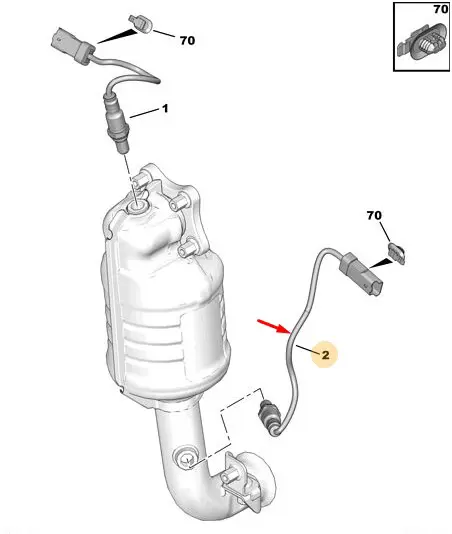 70

70

1

70

2