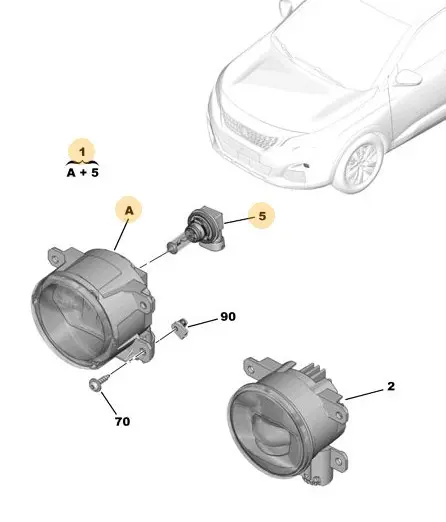 1
A + 5

A

5

90

2

70