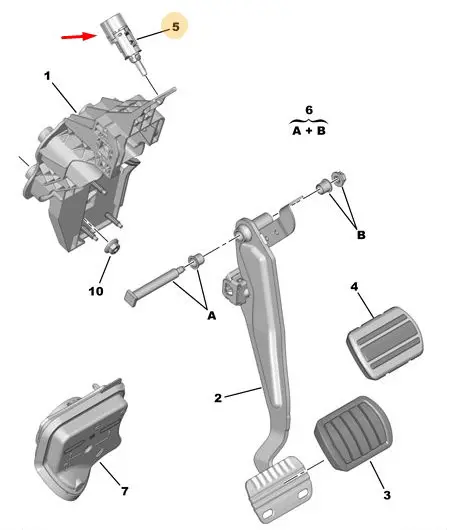 5
1
6
A + B
B
10
A
4
2
7
3