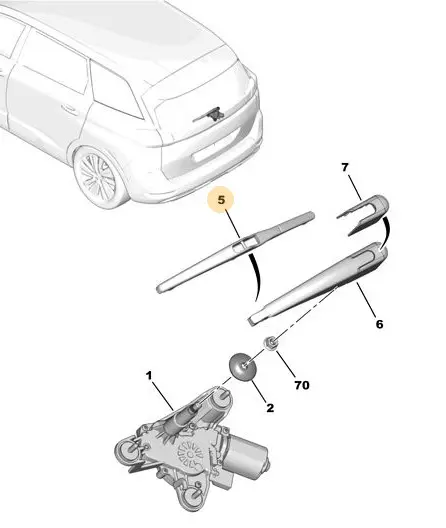 7
5
6
70
1
2