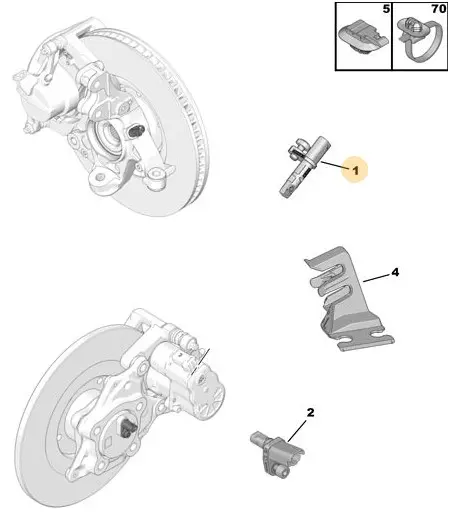 5
70
1
4
2