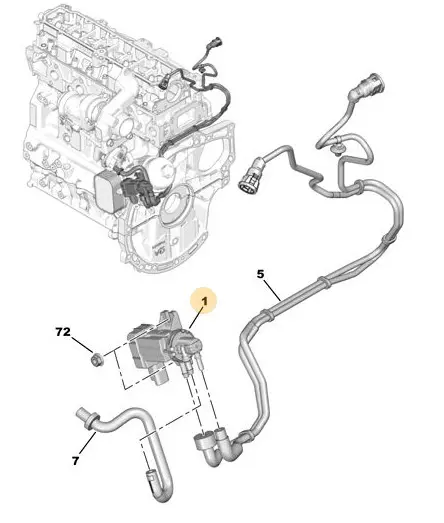 5
1
72
7