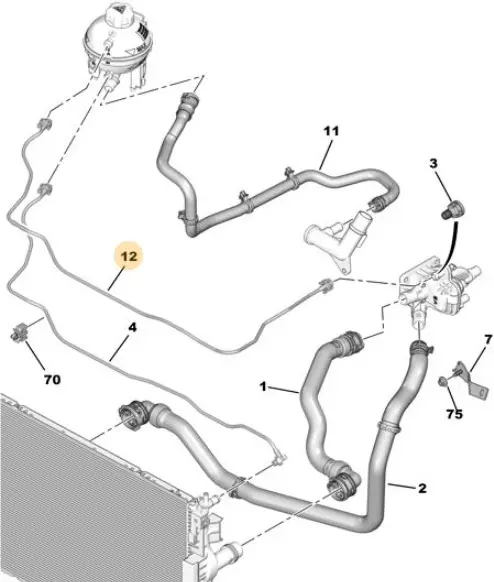 11
3
12
4
7
70
1
75
2