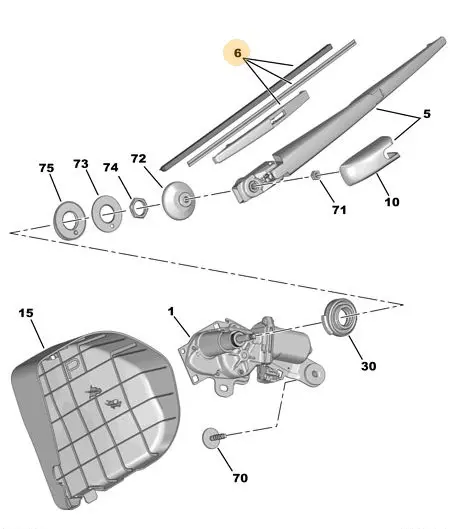 6
5
75
73
74
72
71
10
15
1
30
70