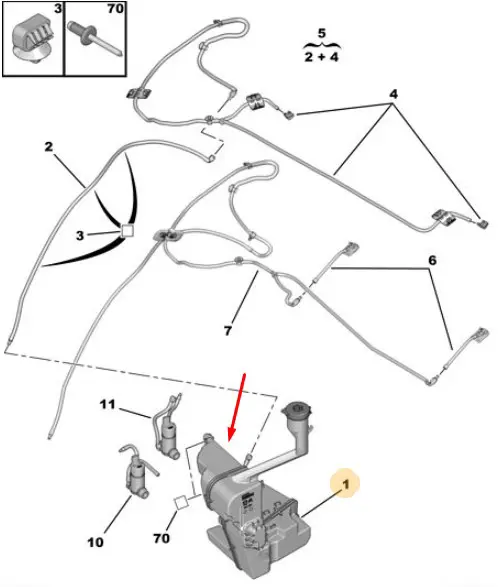 3
70
5
2 + 4
4
2
3
6
7
11
1
10
70