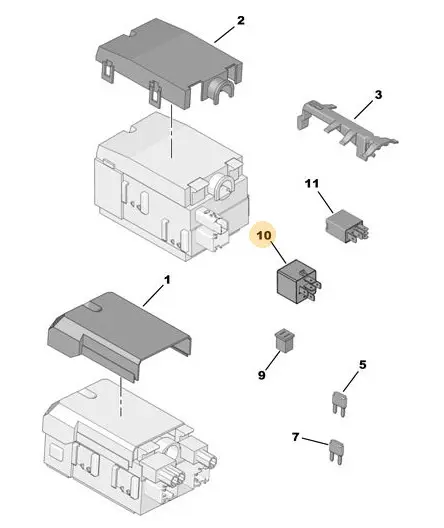 2
3
11
10
1
9
5
7