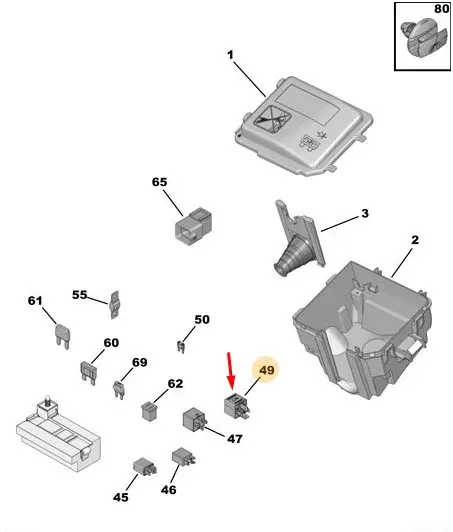 80

1

65

3

2

61

55

50

60

69

49

62

47

45

46