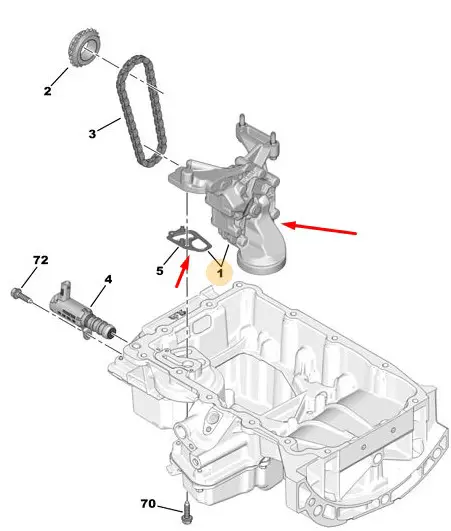 2
3
72
4
5
1
70