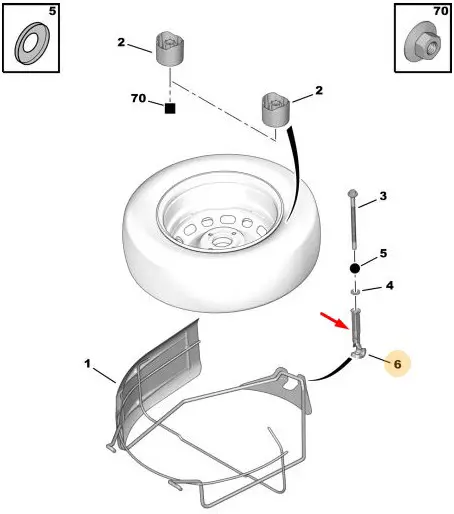 5
70
2
70
2
3
5
4
6
1