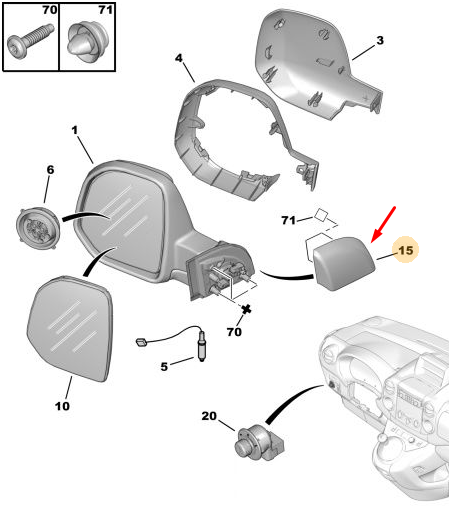 70
71
3
4
1
6
71
15
70
5
10
20