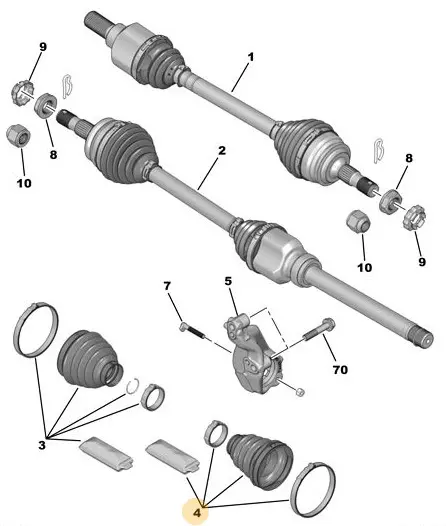 9
1
8
10
2
8
10
9
7
5
70
3
4