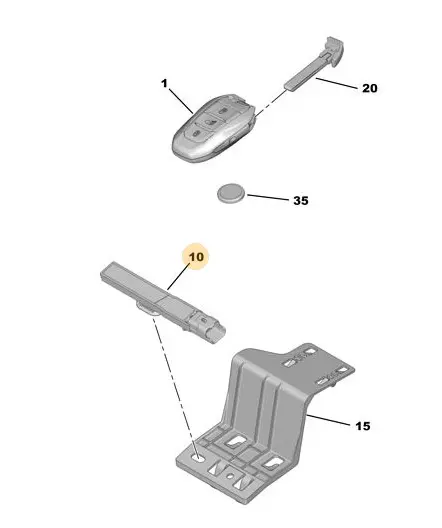 1
20
35
10
15