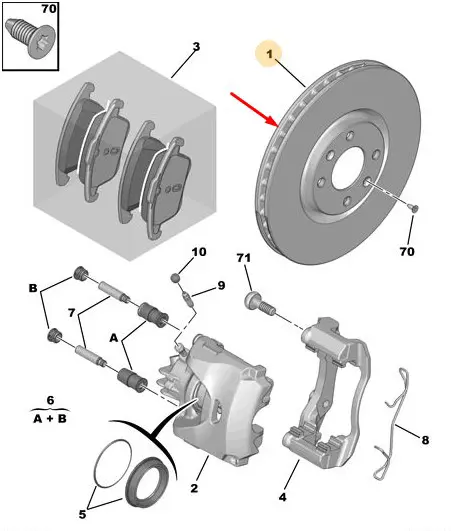 70

3

1

70

10

71

9

B

7

A

6
A + B

8

2

4

5