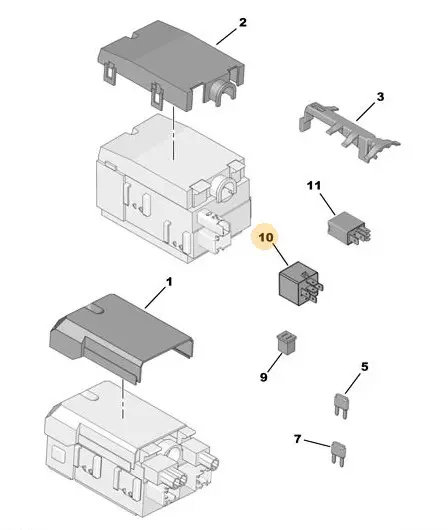 2

3

11

10

1

9

5

7