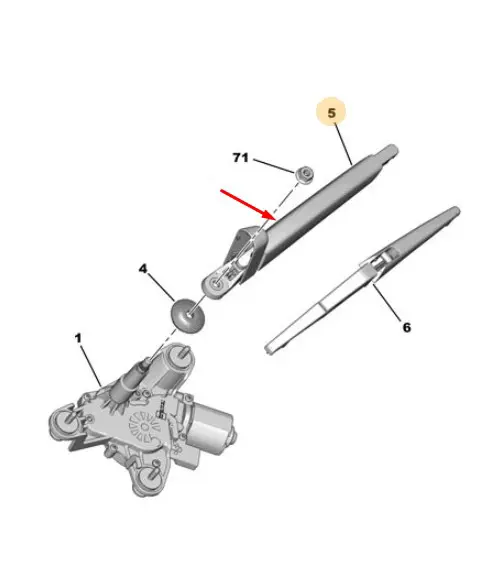 5
71
4
6
1