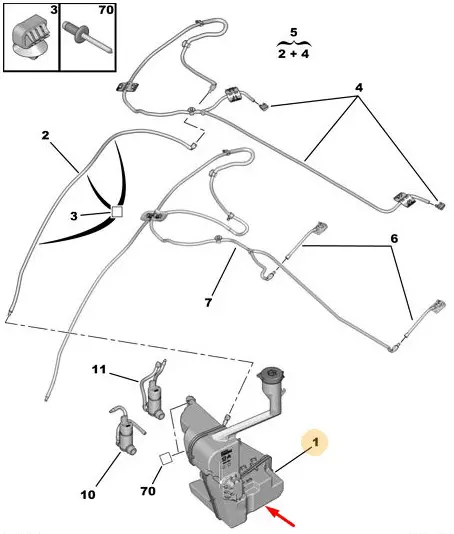 3
70
5
2 + 4
4
2
3
6
7
11
1
10
70