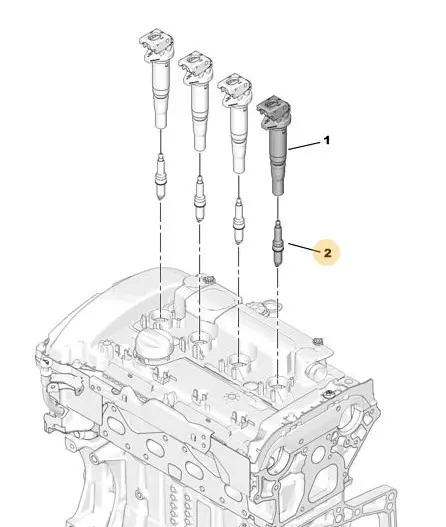 1

2