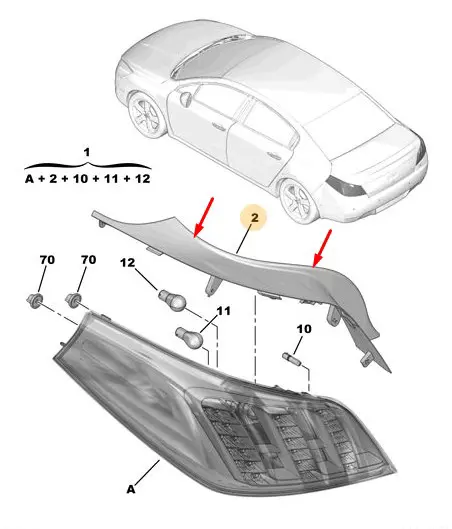 1
A + 2 + 10 + 11 + 12

2

70

70

12

11

10

A