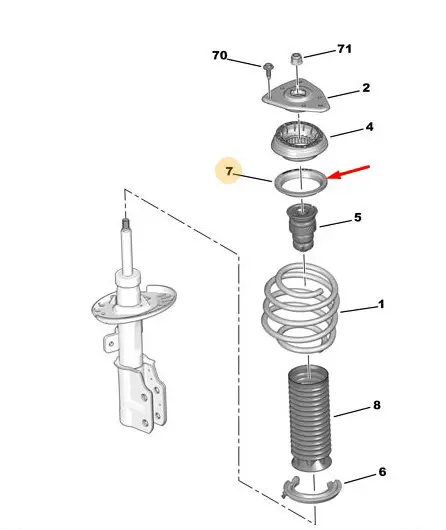 70
71
2
4
7
5
1
8
6