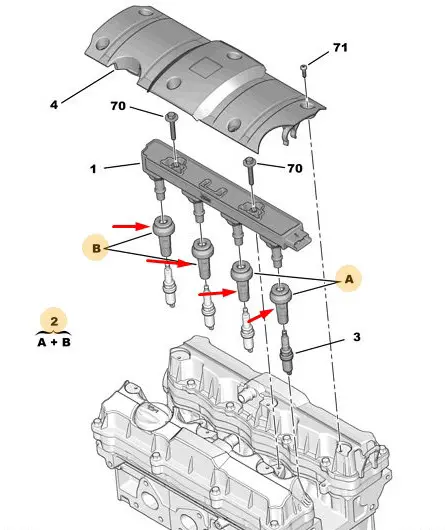 71
4
70
1
70
B
A
2
A + B
3