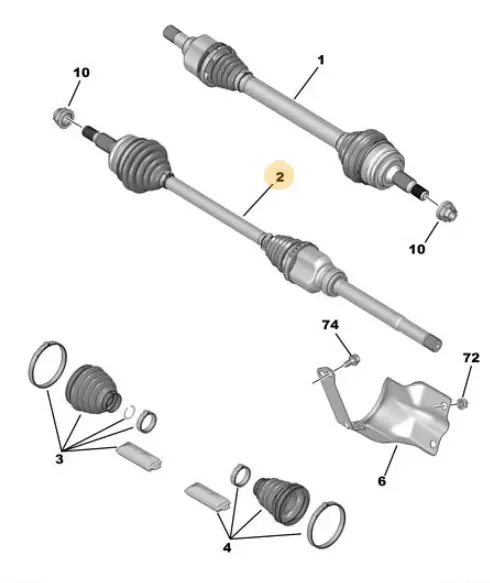 10
1
2
10
74
72
3
6
4