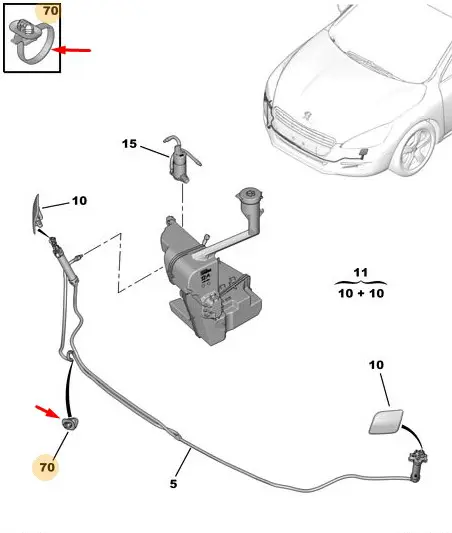 70

15

10

11

10 + 10

10

70

5