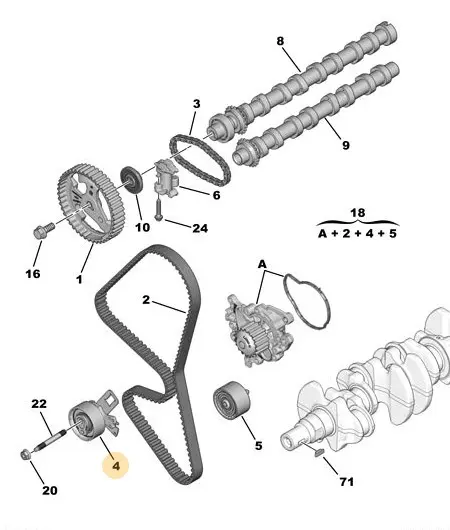 8

3

9

6

10

24

18

A + 2 + 4 + 5

16

1

A

2

22

5

4

71

20