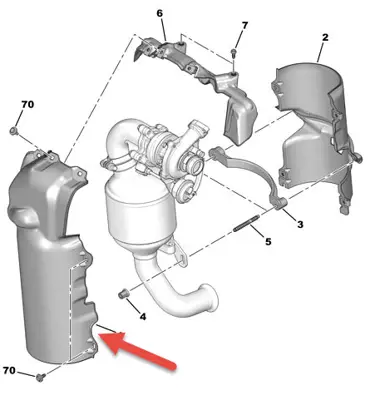 6
7
2
70
3
5
4
70