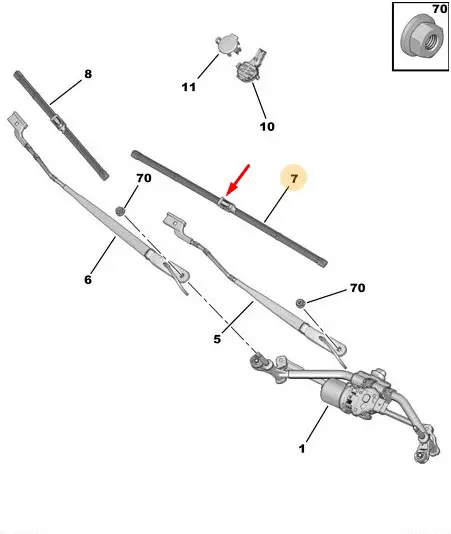 70

8

11

10

70

7

6

70

5

1