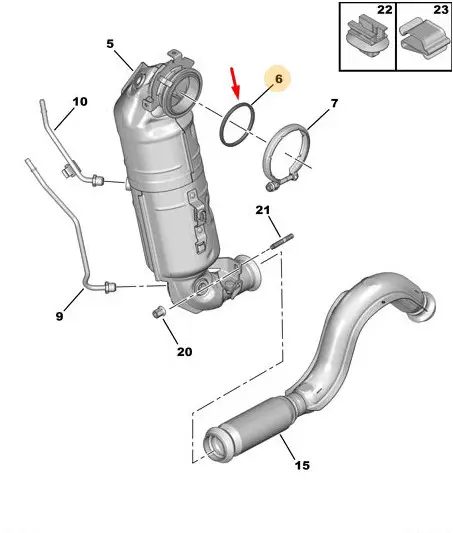 22
23
5
6
10
7
21
9
20
15