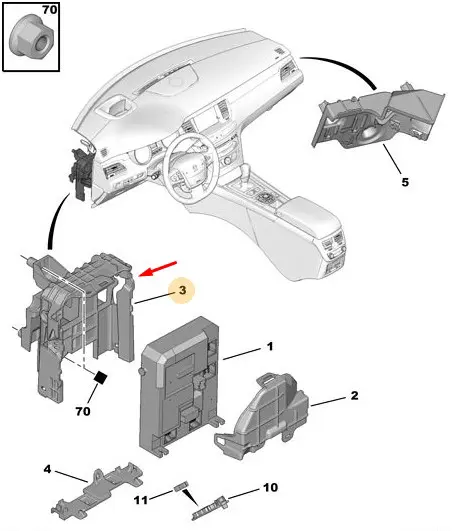 70

5

3

1

2

70

4

11

10