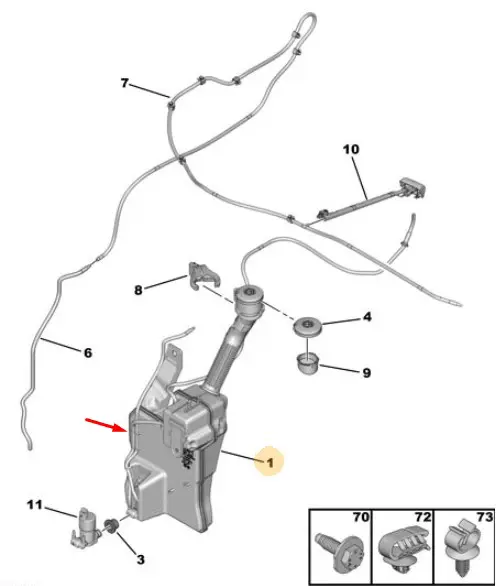 7
10
8
4
6
9
1
11
3
70
72
73