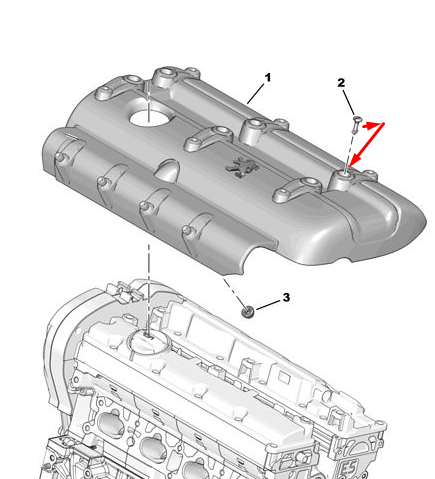 1
2
3
ES