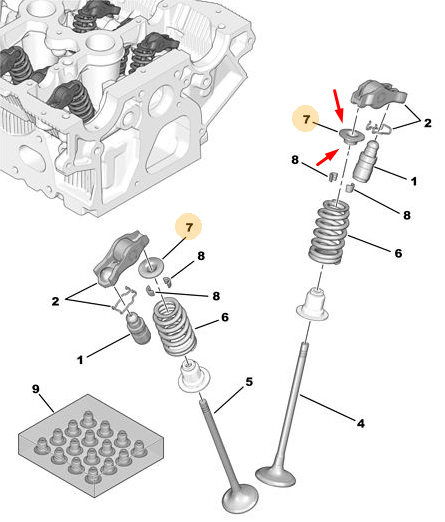 7
2
8
1
8
6
7
8
8
2
6
1
5
4
9