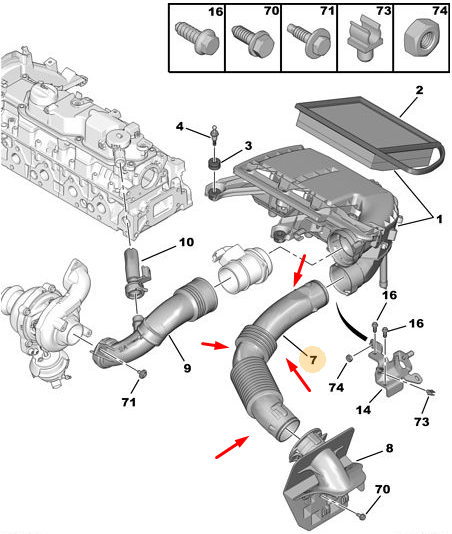 16 70 71 73 74

2

4

3

1

10

16

16

9

7

74

71

14

73

8

70