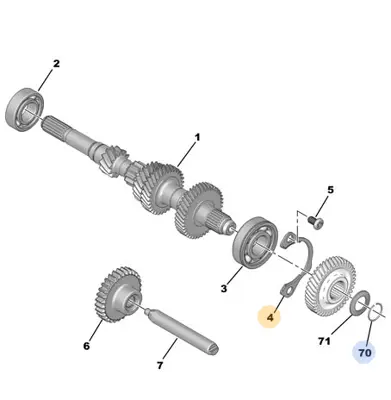 2
1
5
3
4
6
7
71
70