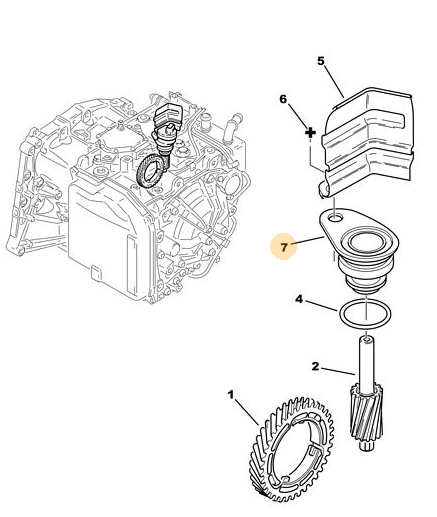 5
6
7
4
2
1