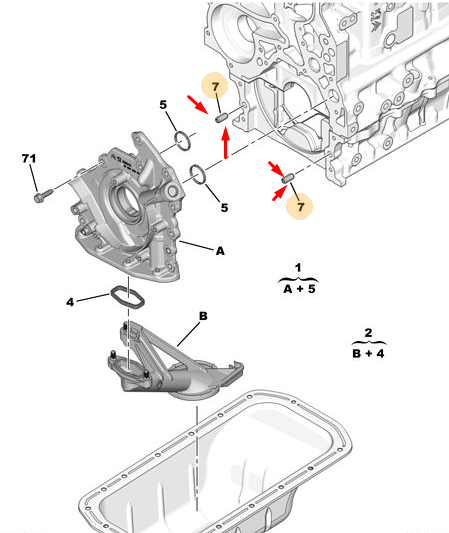 7

5

71

5

7

A

1
A + 5

4

B

2
B + 4