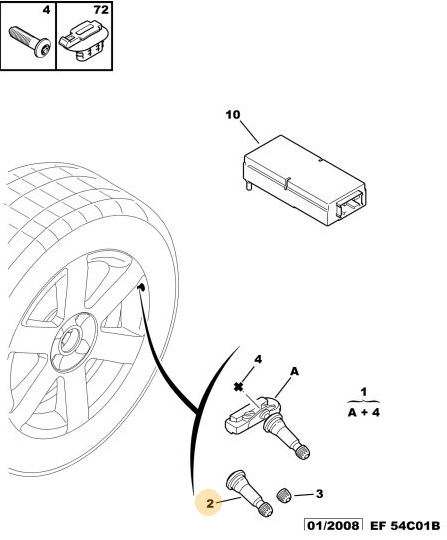 4
72
10
4
A
1
A + 4
2
3
01/2008 EF 54C01B