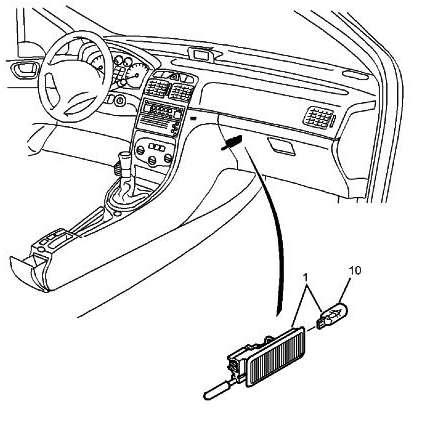 1
10