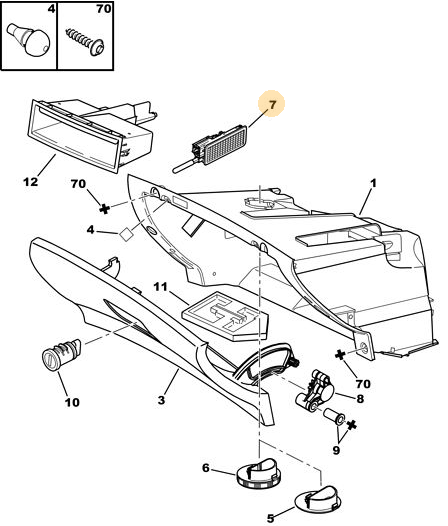 4
70
7
12
70
1
4
11
10
3
70
8
9
6
5