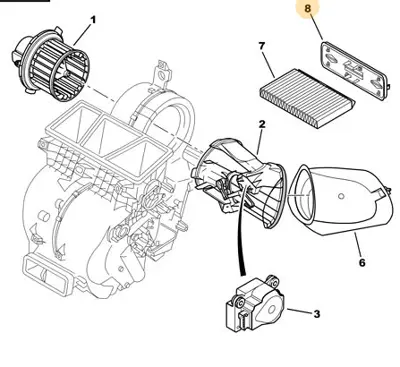 1

8

7

2

6

3