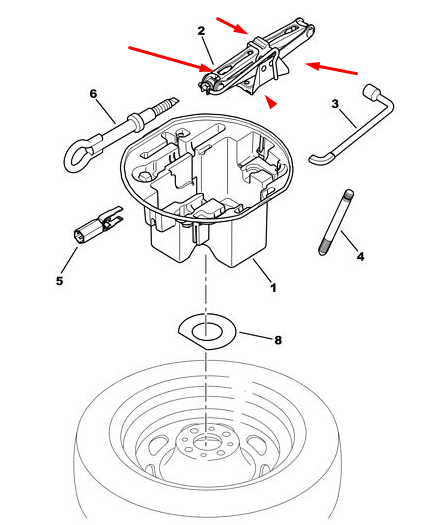 2
6
3
5
4
1
8