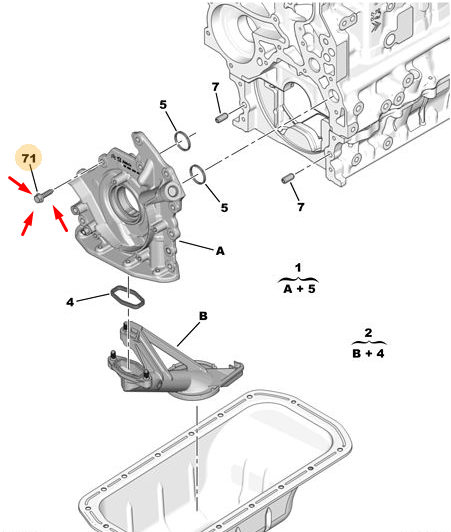 7

5

71

5

7

A

1
A + 5

4

B

2
B + 4