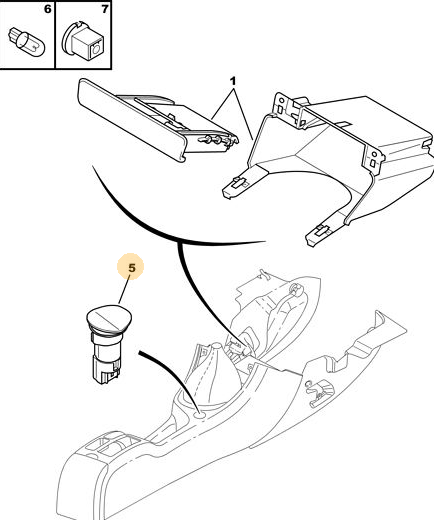 6
7
1
5