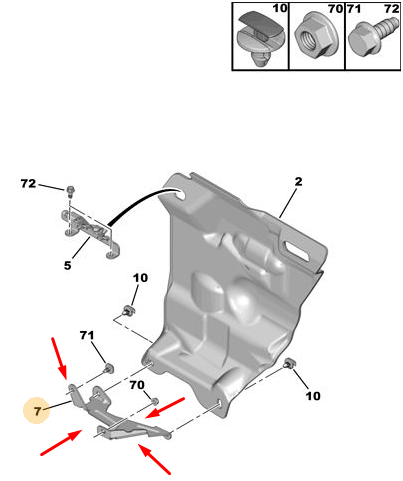 10
70
71
72
72
2
5
10
71
70
10
7