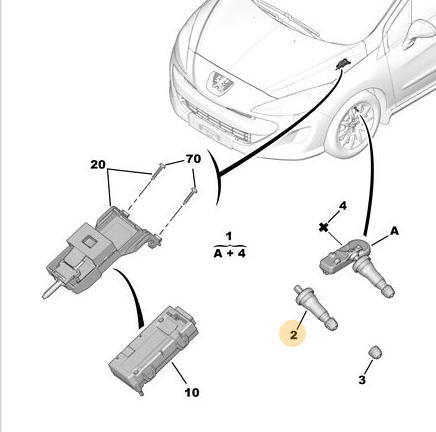 20
70
1
A + 4
4
A
2
3
10