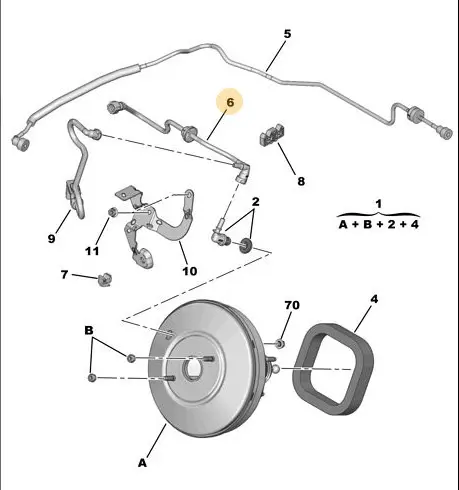 5
6
8
2
1
A + B + 2 + 4
9
11
10
7
70
4
B
A