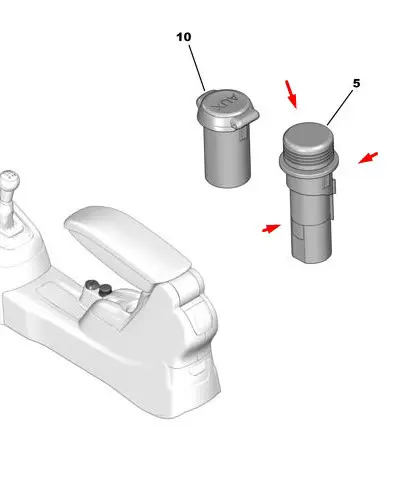 10
AUX
5