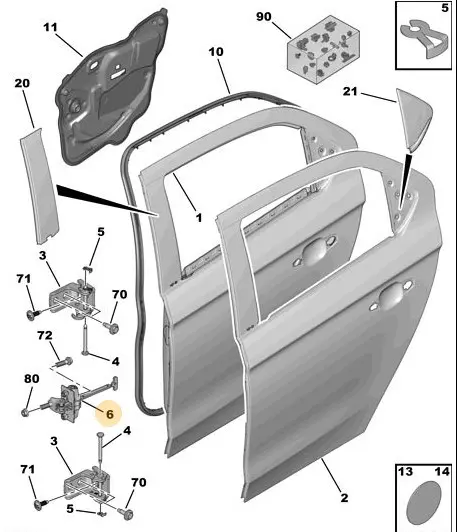 11
90
5
10
20
21
1
5
3
71
70
72
4
80
6
4
3
71
70
5
2
13
14